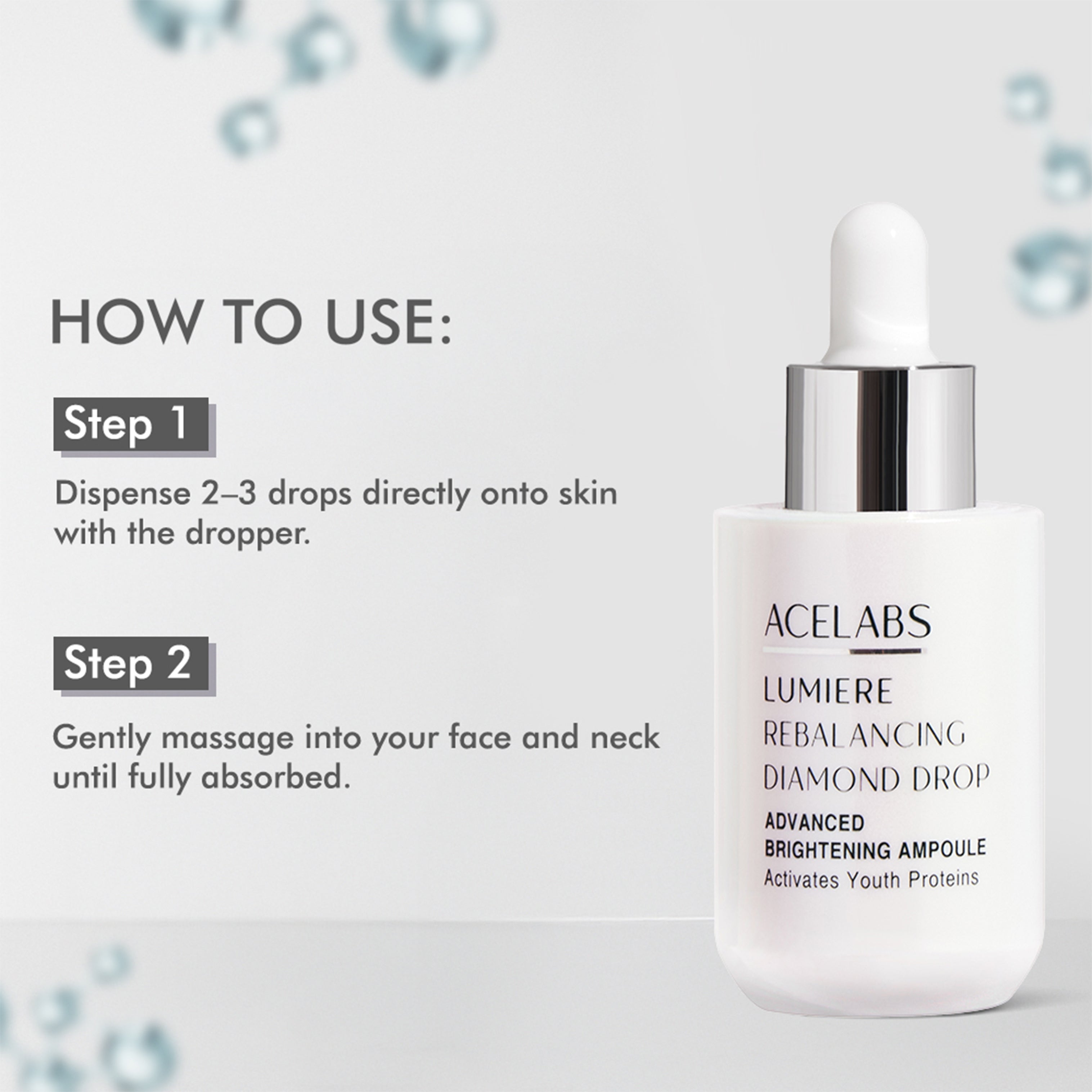 HOW TO USE:

Step 1

Dispense 2–3 drops directly onto skin with the dropper.

Step 2

Gently massage into your face and neck until fully absorbed.

ACELABS

LUMIERE
REBALANCING
DIAMOND DROP

ADVANCED
BRIGHTENING AMPOULE
Activates Youth Proteins