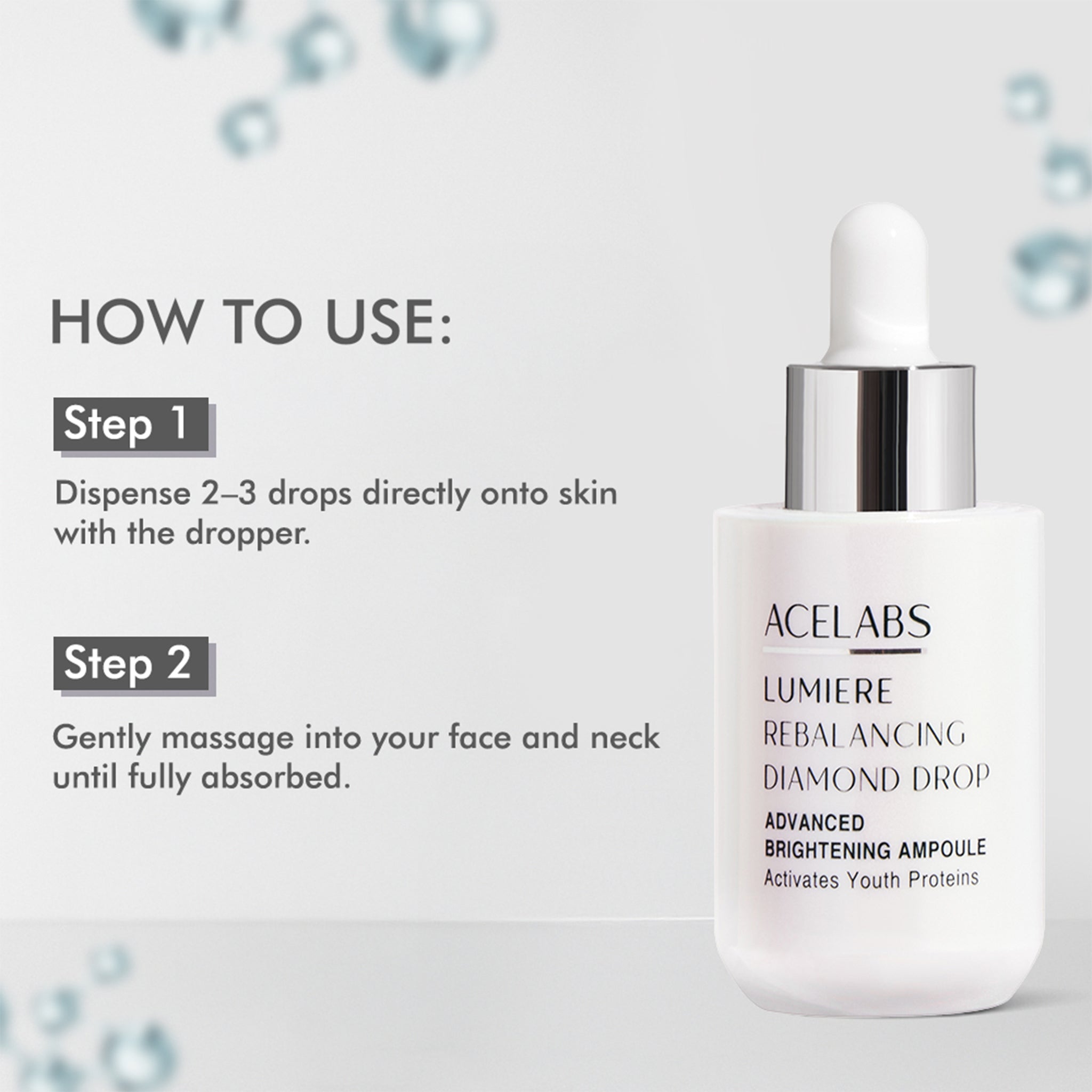 HOW TO USE:

Step 1

Dispense 2–3 drops directly onto skin with the dropper.

Step 2

Gently massage into your face and neck until fully absorbed.

ACELABS

LUMIERE
REBALANCING
DIAMOND DROP

ADVANCED
BRIGHTENING AMPOULE
Activates Youth Proteins